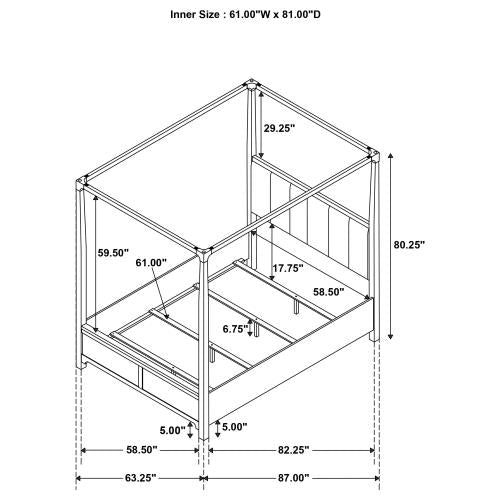 Inner Size : 61.00"W x 81.00"D

29.25"

80.25"

59.50"

61.00"

17.75"

58.50"

6.75"

5.00"

5.00"

58.50"

82.25"

63.25"

87.00"