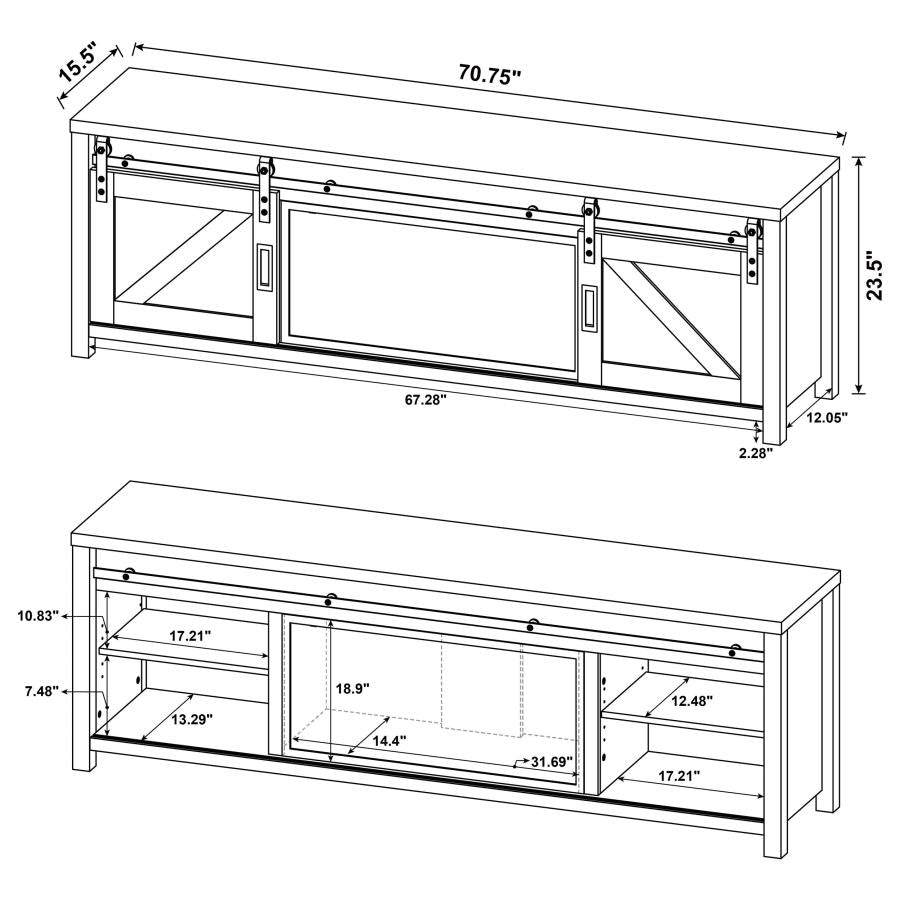 15.5"
70.75"
23.5"
67.28"
12.05"
2.28"
10.83"
17.21"
7.48"
13.29"
18.9"
14.4"
31.69"
12.48"
17.21"