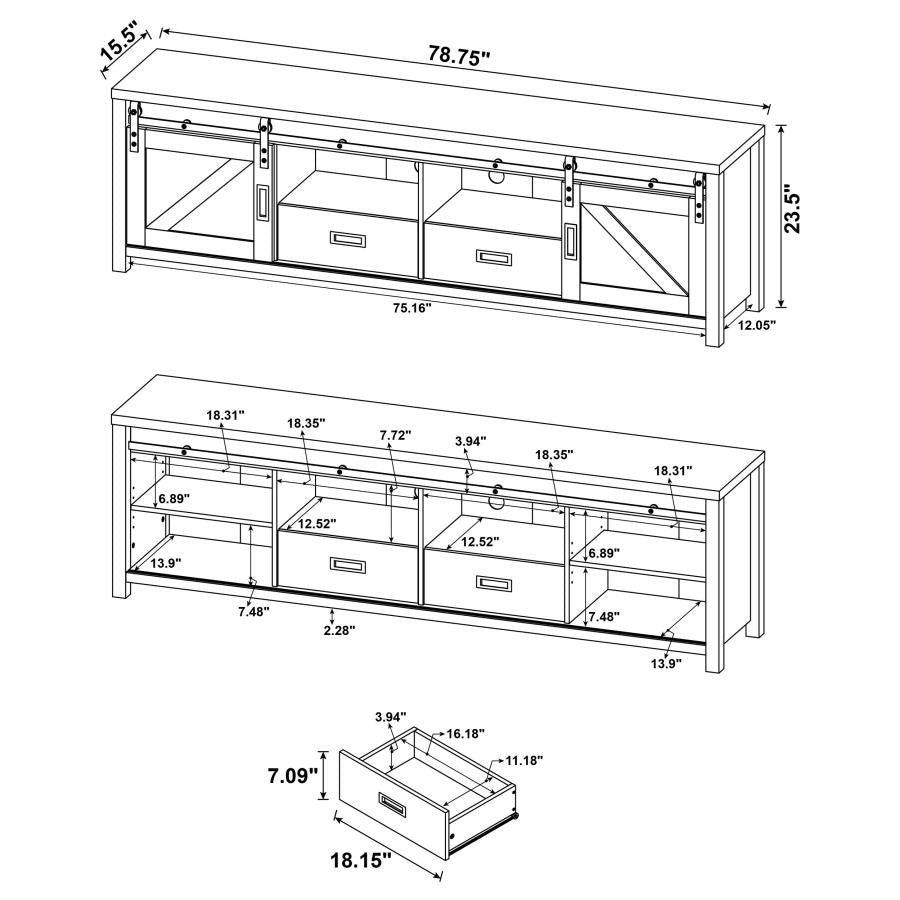 15.5"
78.75"
23.5"
75.16"
12.05"

18.31"
18.35"
7.72"
3.94"
18.35"
18.31"
6.89"
12.52"
12.52"
6.89"
13.9"
7.48"
2.28"
7.48"
13.9"

3.94"
16.18"
11.18"
7.09"
18.15"